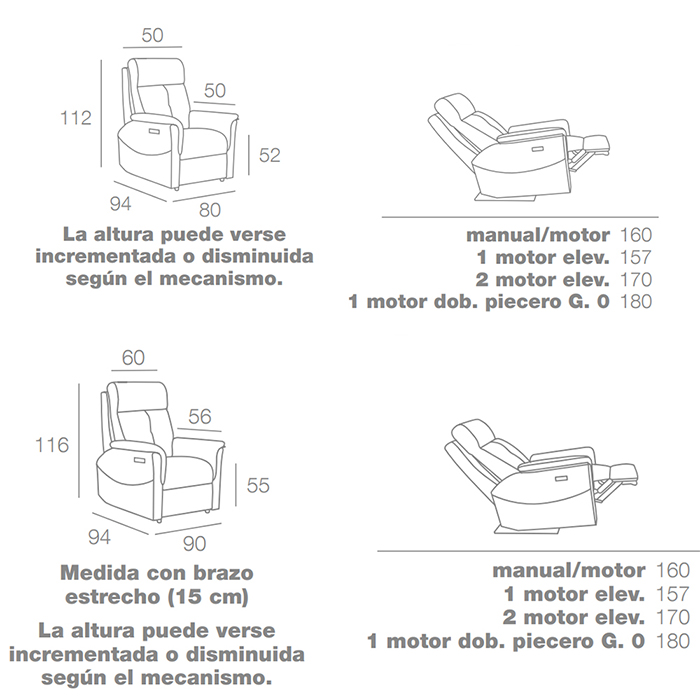 50
50
112
52
94
80

La altura puede verse incrementada o disminuida según el mecanismo.

manual/motor 160
1 motor elev. 157
2 motor elev. 170
1 motor dob. piecero G. 0 180

60
56
116
55
94
90

Medida con brazo estrecho (15 cm)

La altura puede verse incrementada o disminuida según el mecanismo.

manual/motor 160
1 motor elev. 157
2 motor elev. 170
1 motor dob. piecero G. 0 180